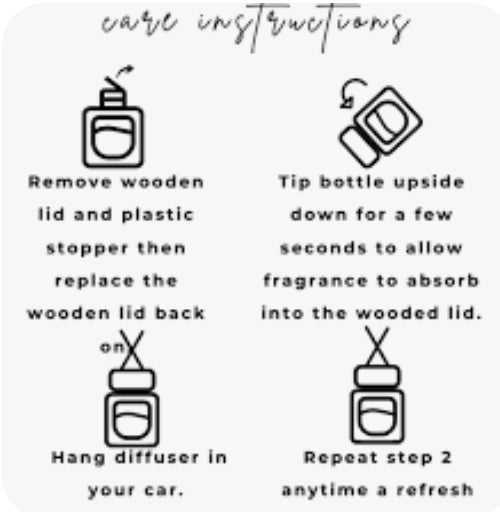 care instructions

Remove wooden lid and plastic stopper then replace the wooden lid back on

Tip bottle upside down for a few seconds to allow fragrance to absorb into the wooded lid.

Hang diffuser in your car.

Repeat step 2 anytime a refresh